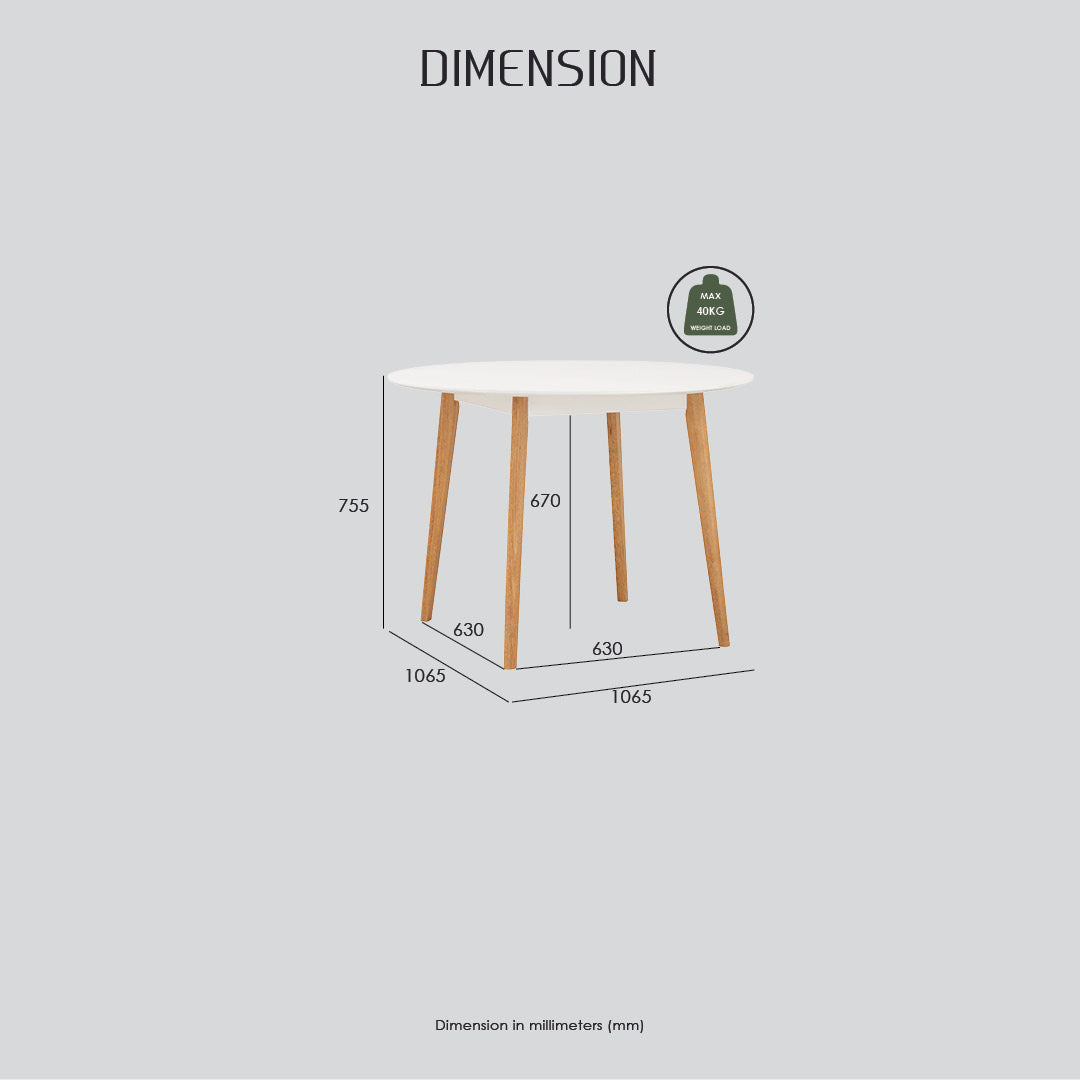 DIMENSION

MAX
40KG
WEIGHT LOAD

755

670

630

630

1065

1065

Dimension in millimeters (mm)